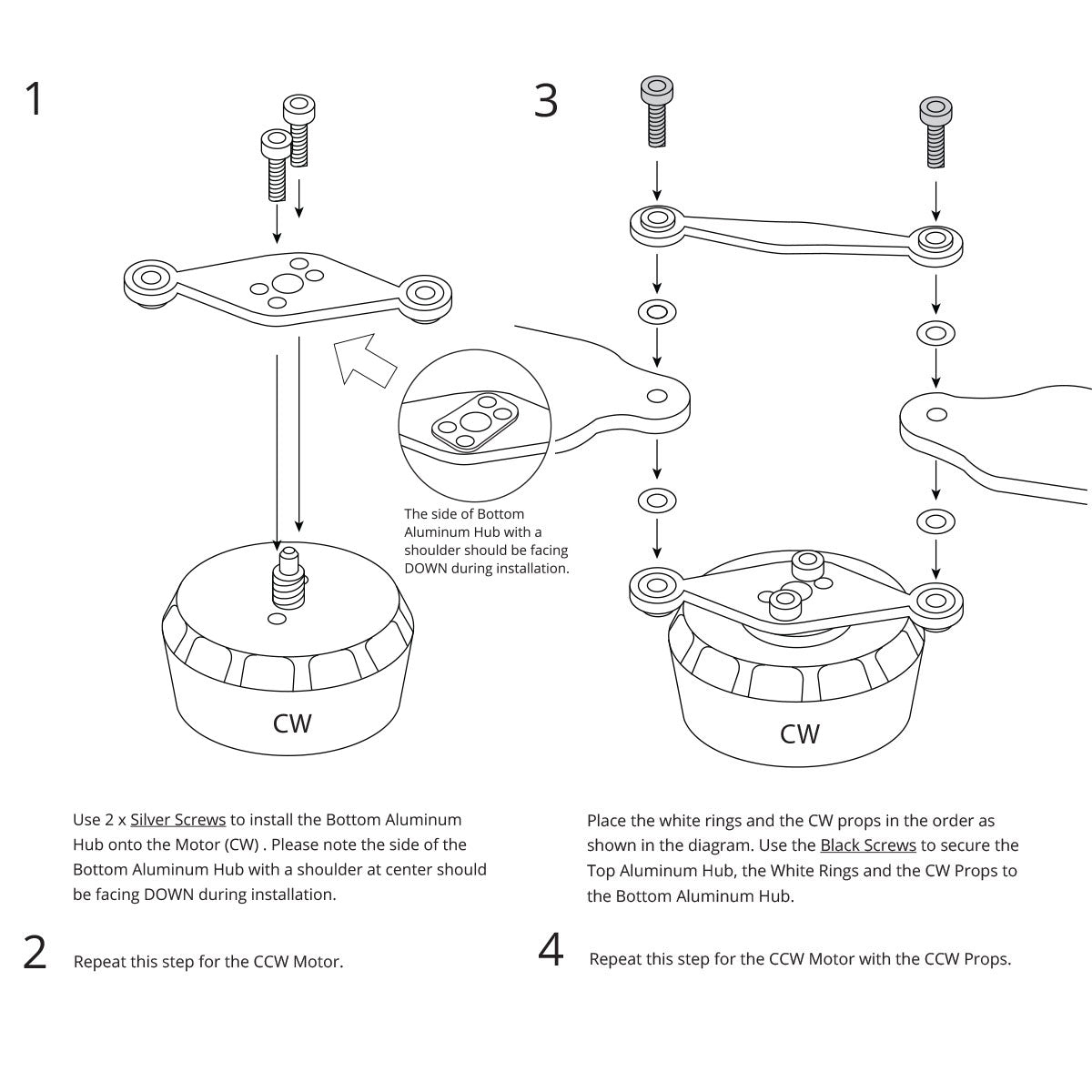 1

The side of Bottom Aluminum Hub with a shoulder should be facing DOWN during installation.

CW

Use 2 x Silver Screws to install the Bottom Aluminum Hub onto the Motor (CW) . Please note the side of the Bottom Aluminum Hub with a shoulder at center should be facing DOWN during installation.

2 Repeat this step for the CCW Motor.

3

CW

Place the white rings and the CW props in the order as shown in the diagram. Use the Black Screws to secure the Top Aluminum Hub, the White Rings and the CW Props to the Bottom Aluminum Hub.

4 Repeat this step for the CCW Motor with the CCW Props.