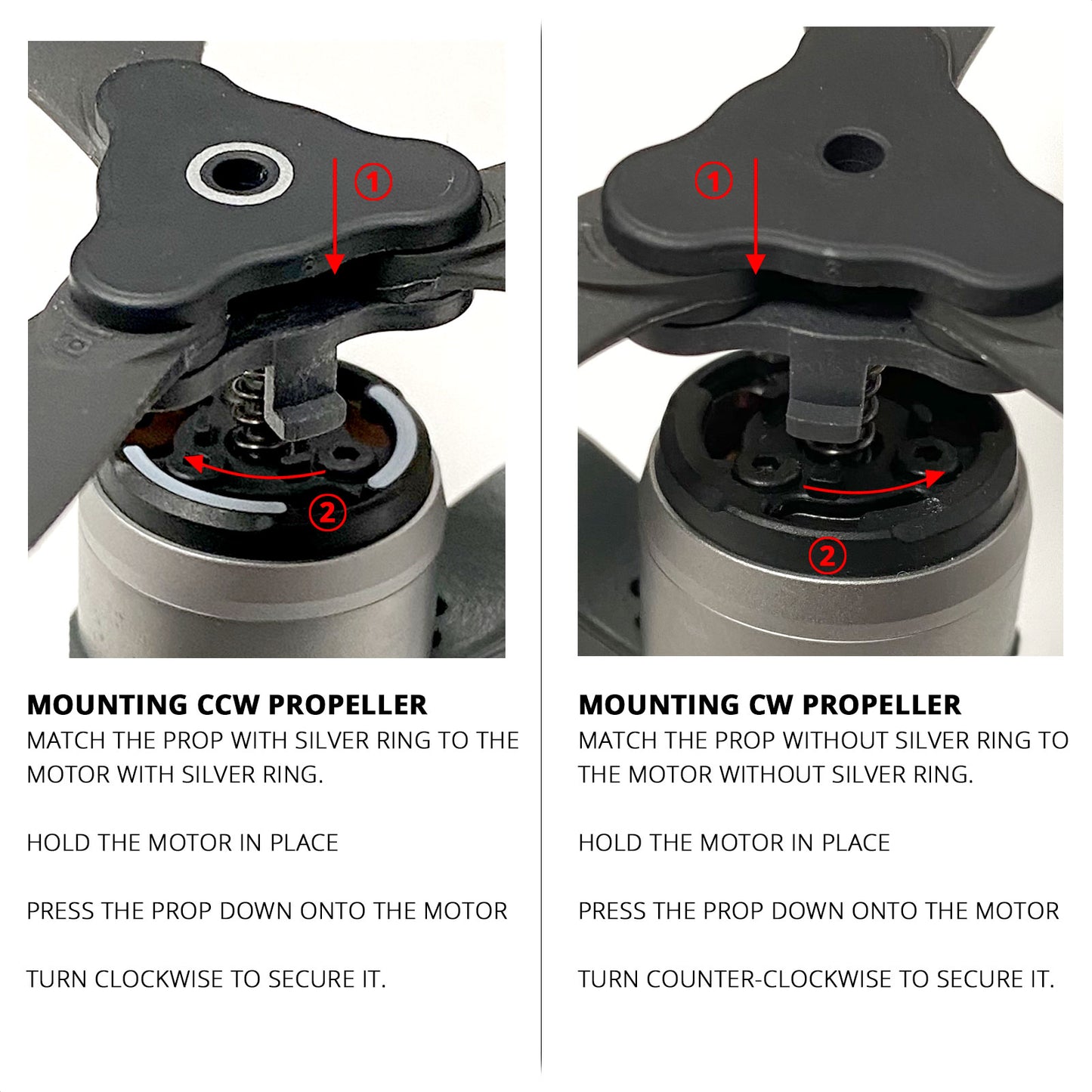 ①

②

MOUNTING CCW PROPELLER

MATCH THE PROP WITH SILVER RING TO THE MOTOR WITH SILVER RING.

HOLD THE MOTOR IN PLACE

PRESS THE PROP DOWN ONTO THE MOTOR

TURN CLOCKWISE TO SECURE IT.

①

②

MOUNTING CW PROPELLER

MATCH THE PROP WITHOUT SILVER RING TO THE MOTOR WITHOUT SILVER RING.

HOLD THE MOTOR IN PLACE

PRESS THE PROP DOWN ONTO THE MOTOR

TURN COUNTER-CLOCKWISE TO SECURE IT.